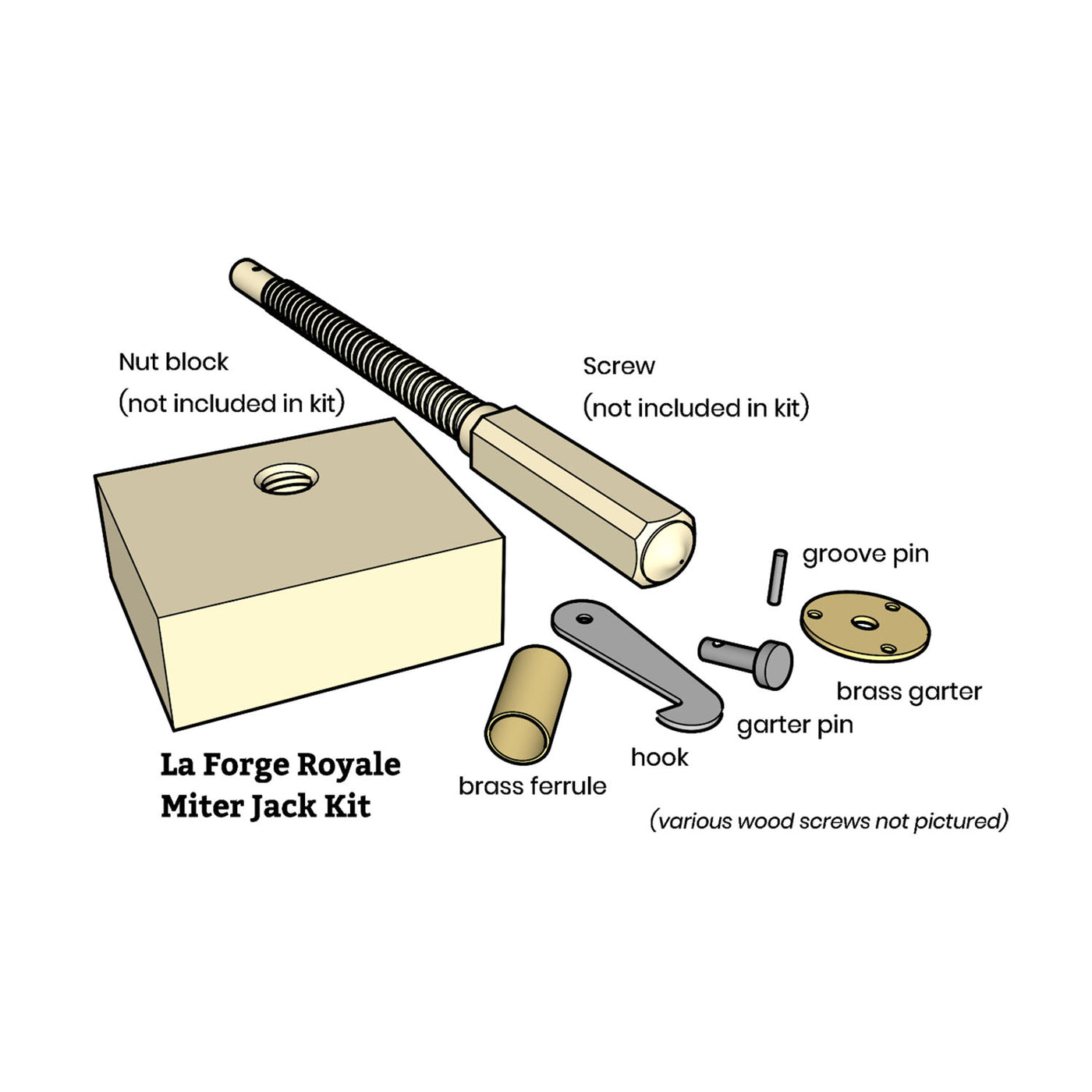 Nut block
(not included in kit)

Screw
(not included in kit)

groove pin

brass garter

garter pin

hook

brass ferrule

La Forge Royale
Miter Jack Kit

(various wood screws not pictured)