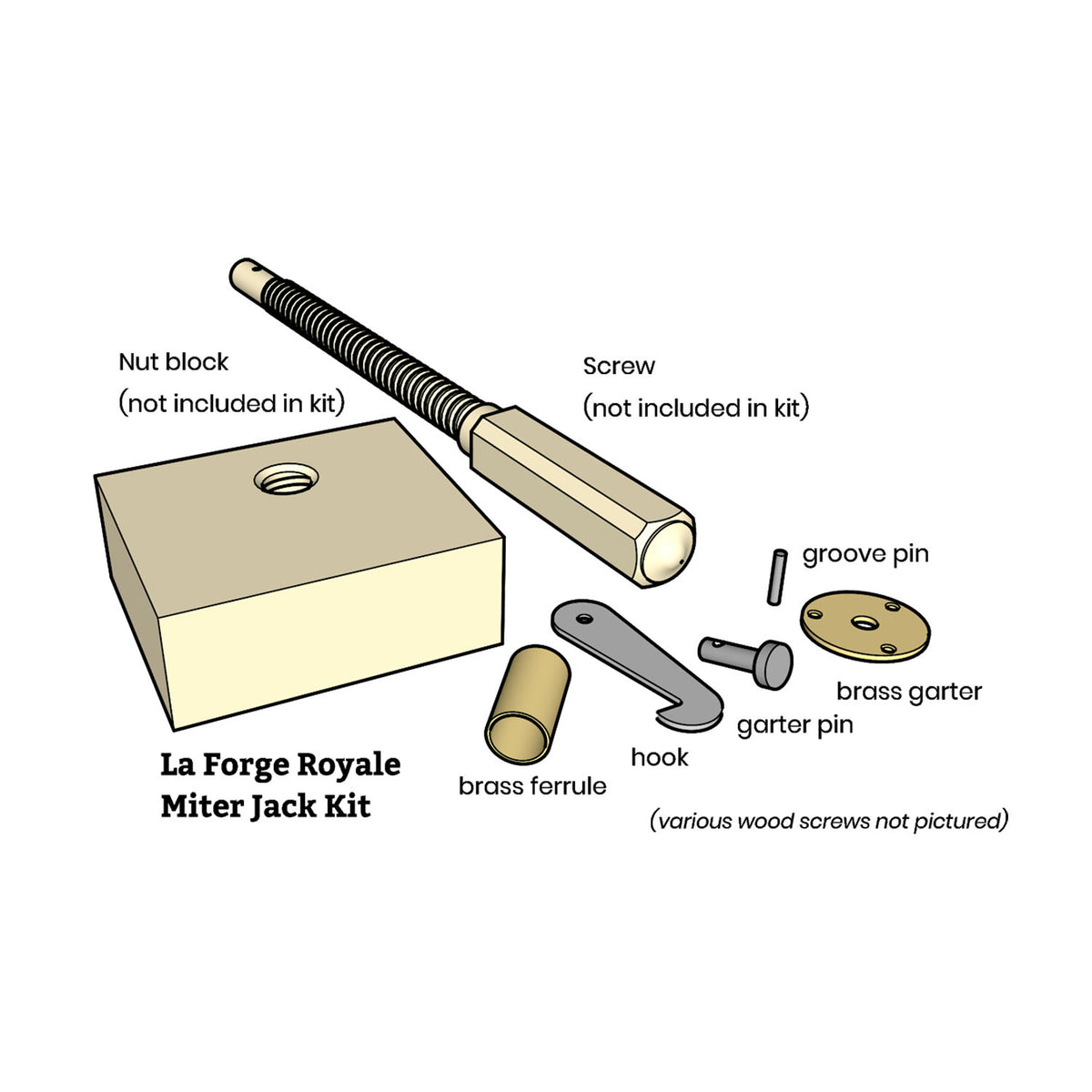 Nut block
(not included in kit)

Screw
(not included in kit)

groove pin

brass garter

garter pin

hook

brass ferrule

La Forge Royale
Miter Jack Kit

(various wood screws not pictured)