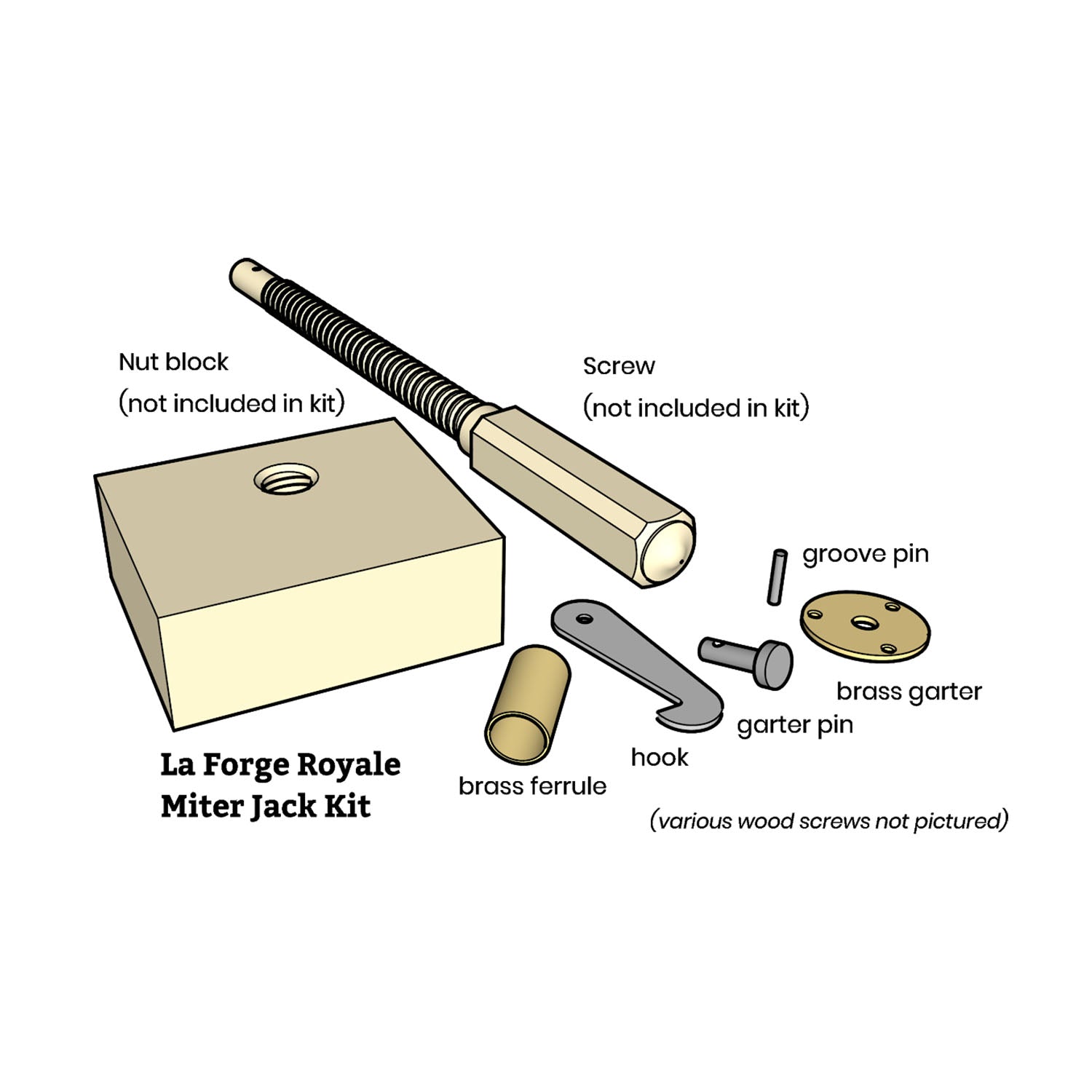 Nut block
(not included in kit)

Screw
(not included in kit)

groove pin

brass garter

garter pin

hook

brass ferrule

La Forge Royale
Miter Jack Kit

(various wood screws not pictured)